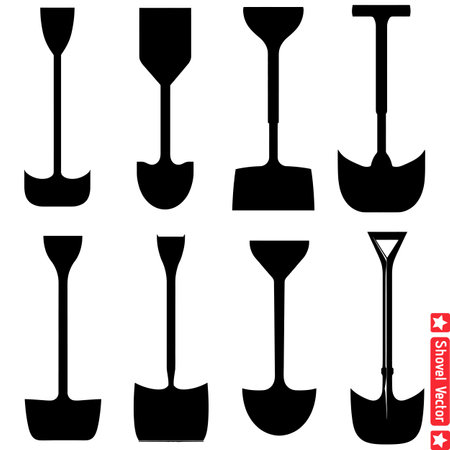 Shovel Vector