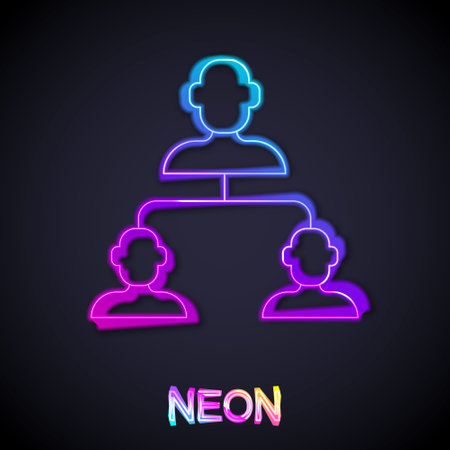 NEON