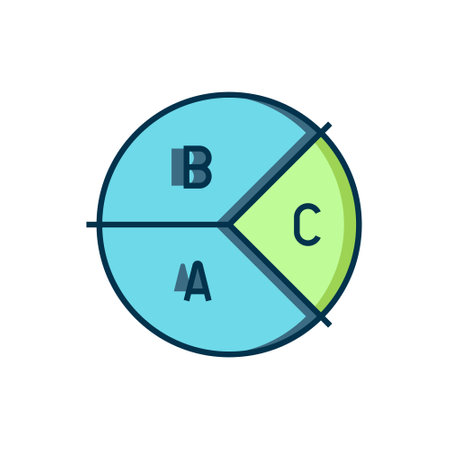 B
C
A