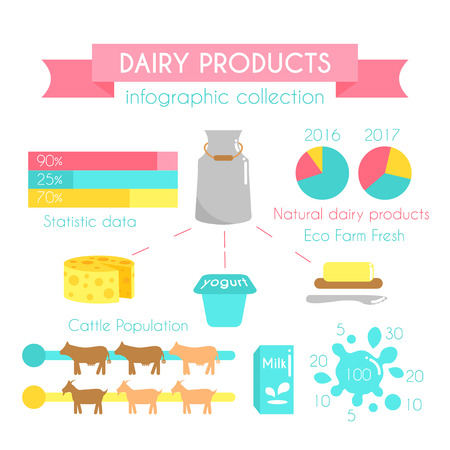 DAIRY PRODUCTS
infographic collection

90%
25%
70%
Statistic data

2016 2017
Natural dairy products
Eco Farm Fresh

yogurt

Cattle Population

Milk

5
30
20
100
20
10
10
5