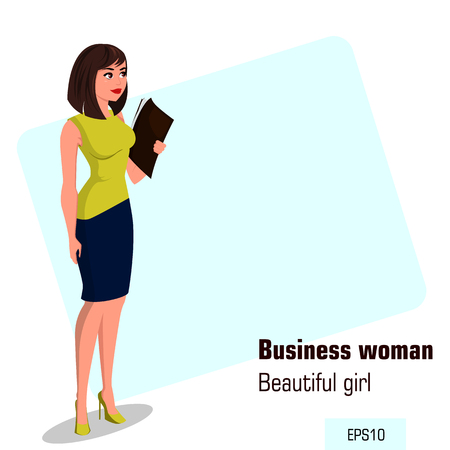 Business woman
Beautiful girl

EPS10