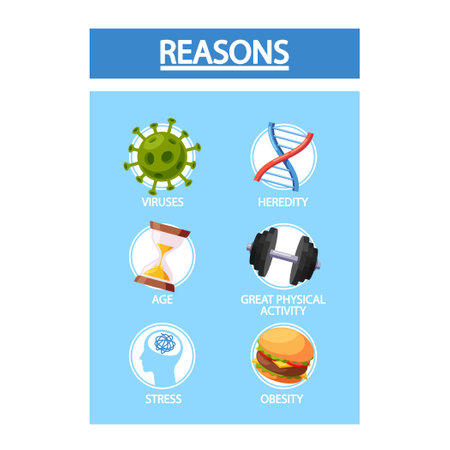 REASONS

VIRUSES

HEREDITY

AGE

GREAT PHYSICAL ACTIVITY

STRESS

OBESITY