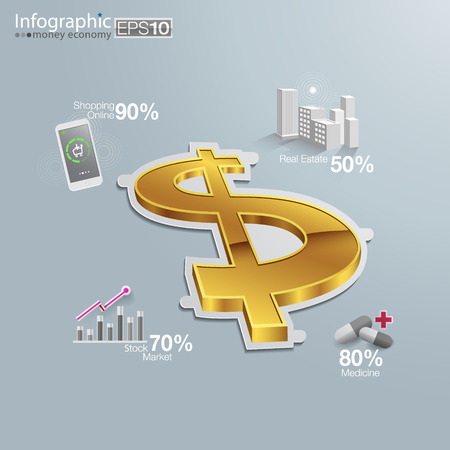 Infographic
money economy
EPS10

Shopping Online 90%

Real Estate 50%

Stock Market 70%

80%
Medicine