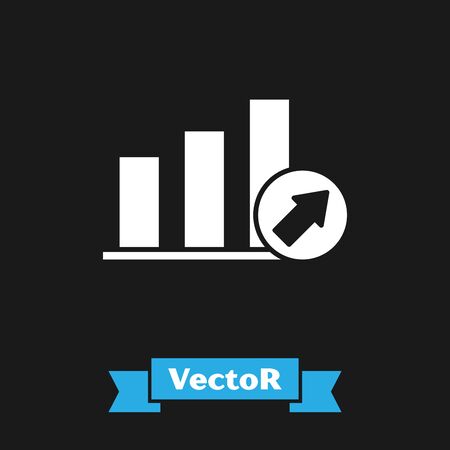 VectoR