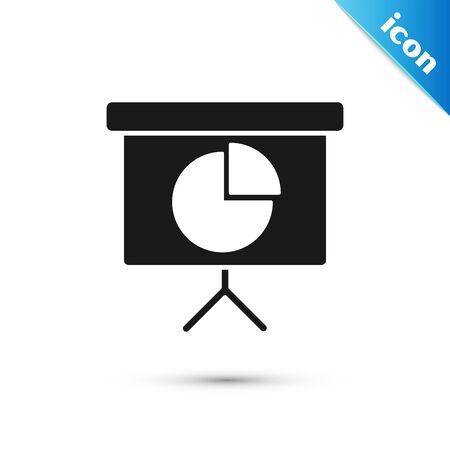 icon