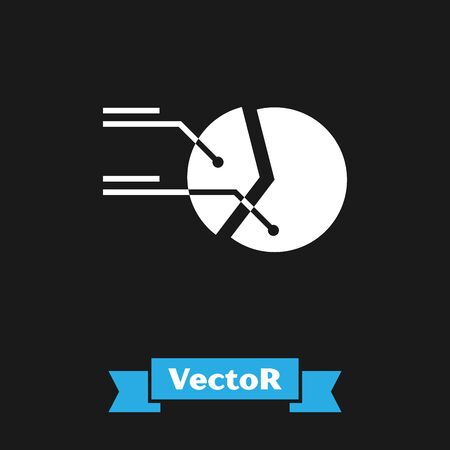 VectoR