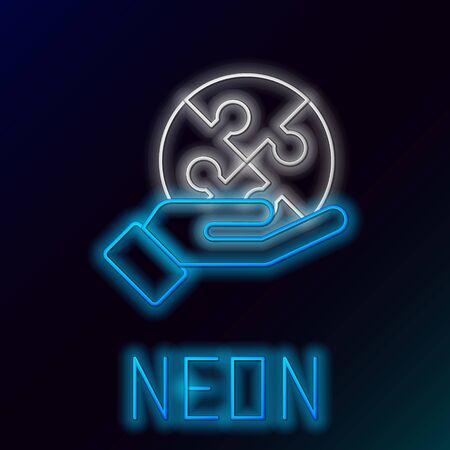 NEON