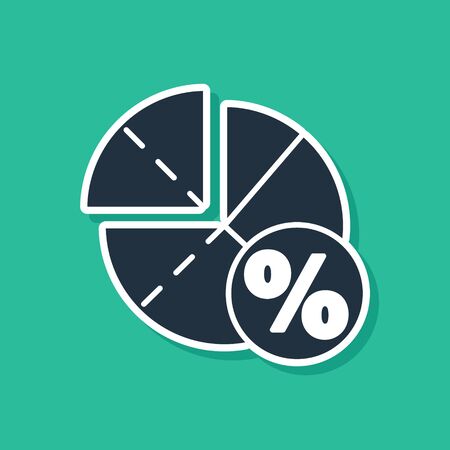 %