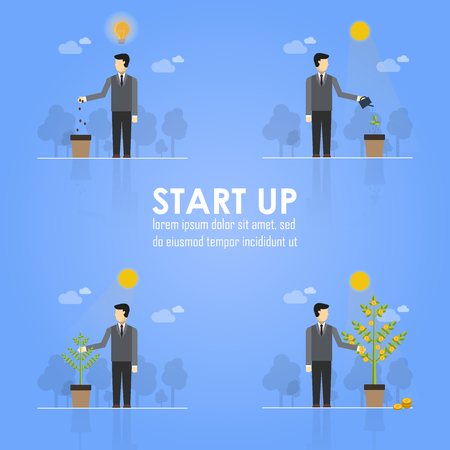 START UP
lorem ipsum dolor sit amet, sed do eiusmod tempor incididunt ut