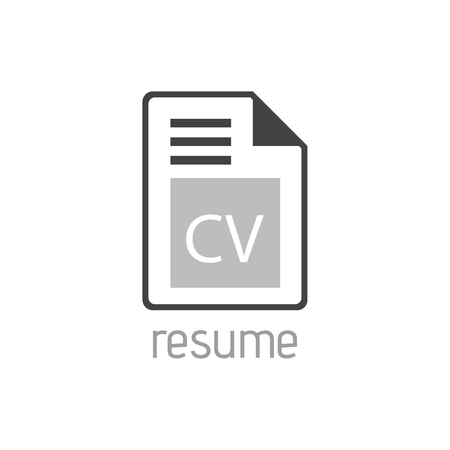 CV

resume