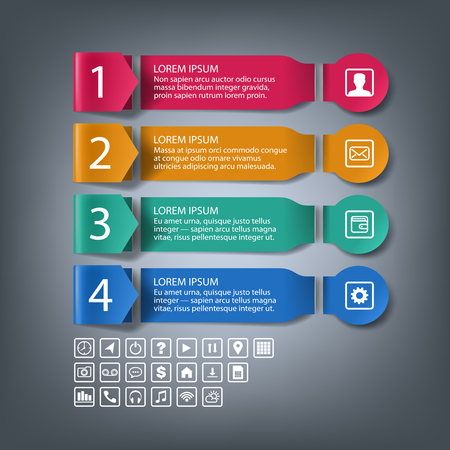 1

LOREM IPSUM
Non sapien arcu auctor odio cursus massa bibendum integer gravida, proin sapien rutrum lorem proin.

2

LOREM IPSUM
Massa at ipsum orci commodo congue at congue odio ornare vivamus ultricies adipiscing arcu malesuada.

3

LOREM IPSUM
Eu amet urna, quisque justo tellus integer — sapien arcu tellus magna vitae, risus pellentesque integer ut.

4

LOREM IPSUM
Eu amet urna, quisque justo tellus integer — sapien arcu tellus magna vitae, risus pellentesque integer ut.

?

$