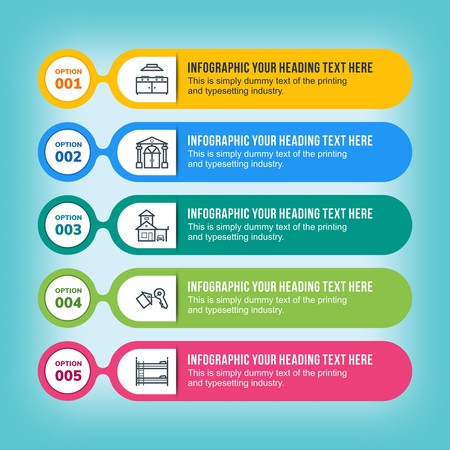 OPTION
001

INFOGRAPHIC YOUR HEADING TEXT HERE
This is simply dummy text of the printing and typesetting industry.

OPTION
002

INFOGRAPHIC YOUR HEADING TEXT HERE
This is simply dummy text of the printing and typesetting industry.

OPTION
003

INFOGRAPHIC YOUR HEADING TEXT HERE
This is simply dummy text of the printing and typesetting industry.

OPTION
004

INFOGRAPHIC YOUR HEADING TEXT HERE
This is simply dummy text of the printing and typesetting industry.

OPTION
005

INFOGRAPHIC YOUR HEADING TEXT HERE
This is simply dummy text of the printing and typesetting industry.