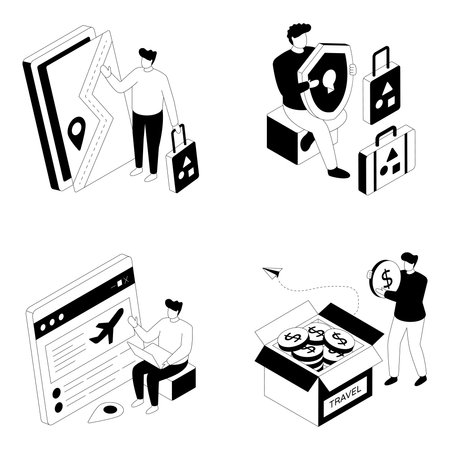 TRAVEL