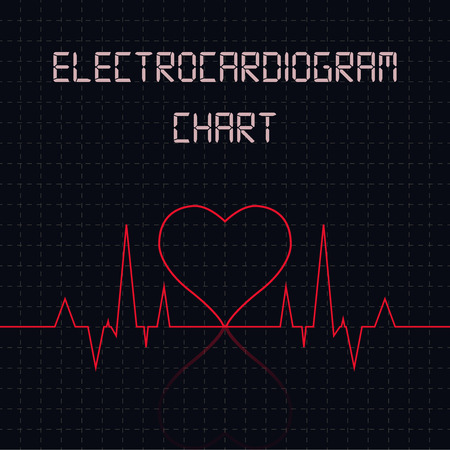 ELECTROCARDIOGRAM
CHART