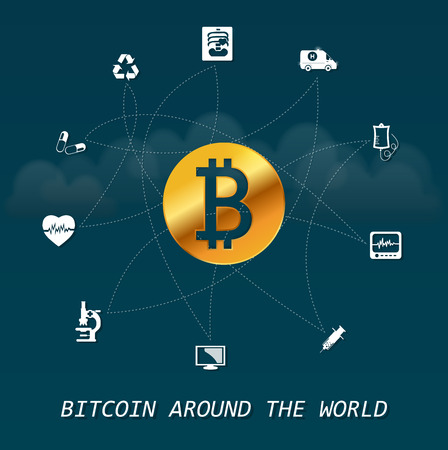 H

BITCOIN AROUND THE WORLD