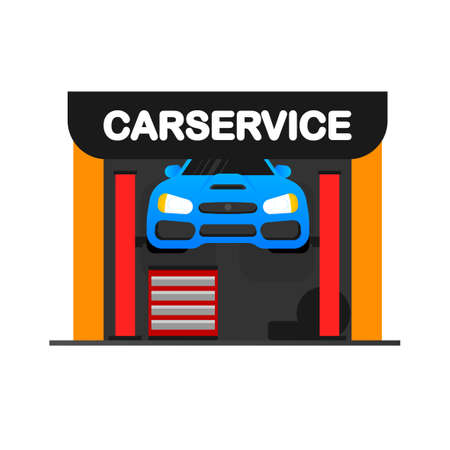 CARSERVICE