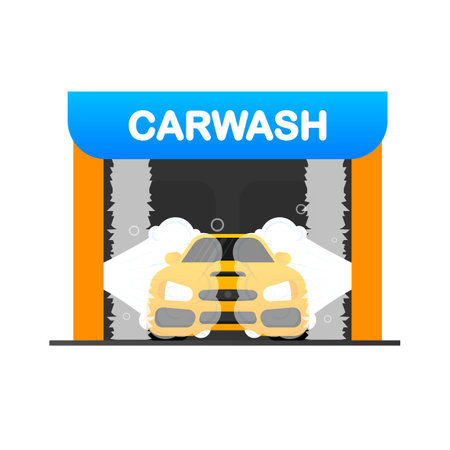 CARWASH