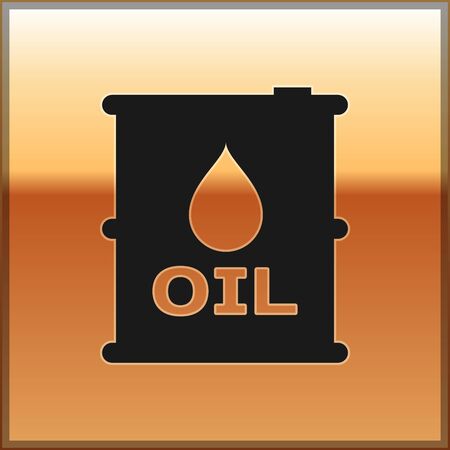 OIL