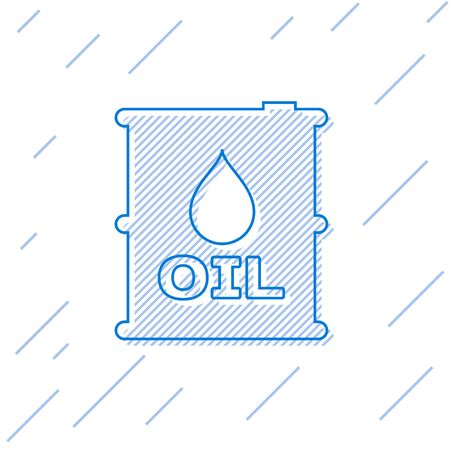 OIL