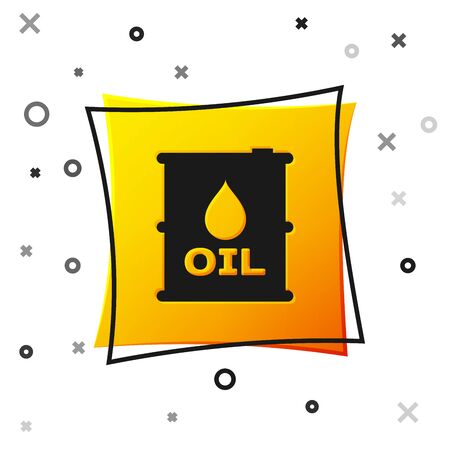 OIL