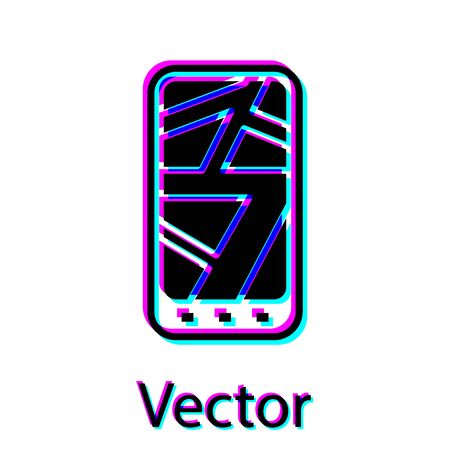 Vector