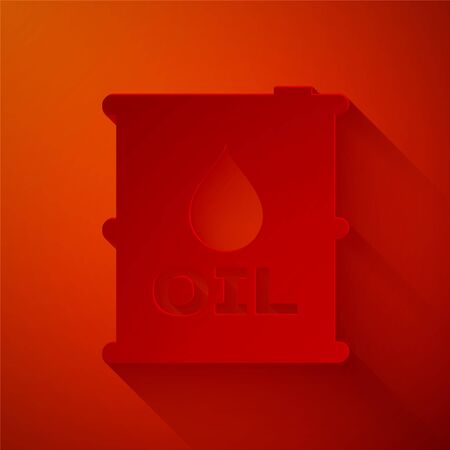 OIL