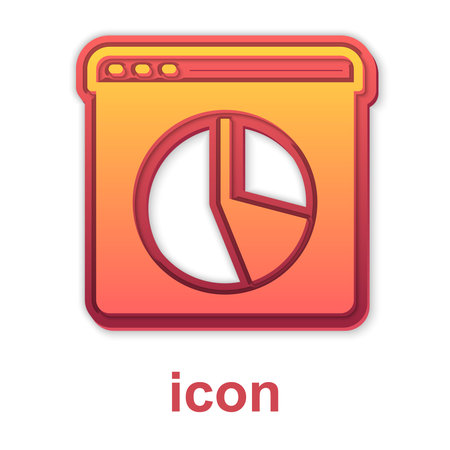 icon