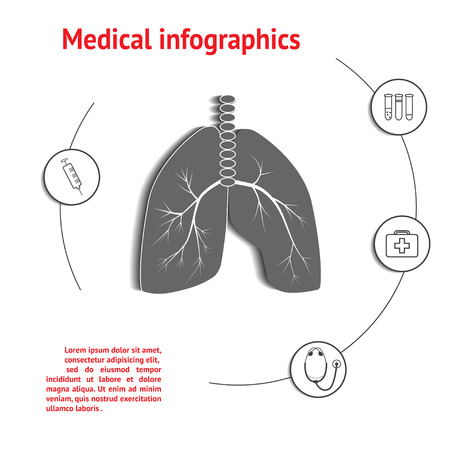 Medical infographics

Lorem ipsum dolor sit amet, consectetur adipisicing elit, sed do eiusmod tempor incididunt ut labore et dolore magna aliqua. Ut enim ad minim veniam, quis nostrud exercitation ullamco laboris .