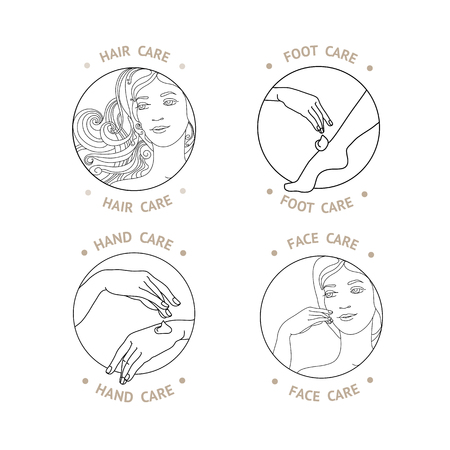 HAIR CARE

HAIR CARE

FOOT CARE

FOOT CARE

HAND CARE

HAND CARE

FACE CARE

FACE CARE