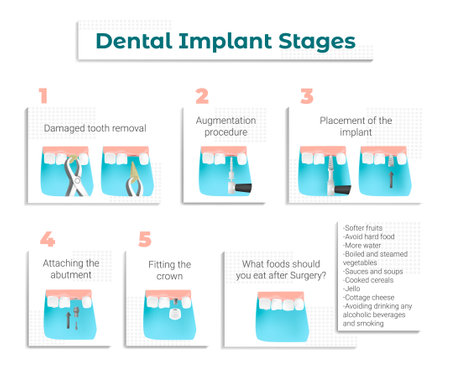 Dental Implant Stages

1

Damaged tooth removal

2

Augmentation procedure

3

Placement of the implant

4

Attaching the abutment

5

Fitting the crown

What foods should you eat after Surgery?

-Softer fruits
-Avoid hard food
-More water
-Boiled and steamed vegetables
-Sauces and soups
-Cooked cereals
-Jello
-Cottage cheese
-Avoiding drinking any alcoholic beverages and smoking