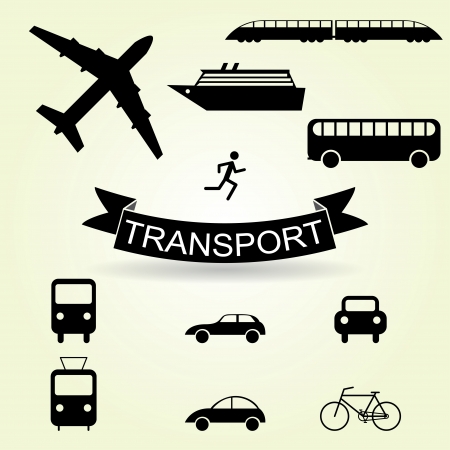 TRANSPORT