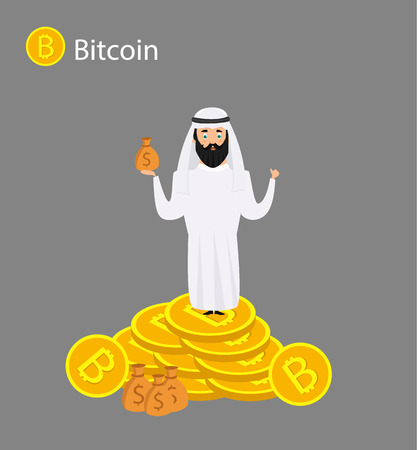 Bitcoin