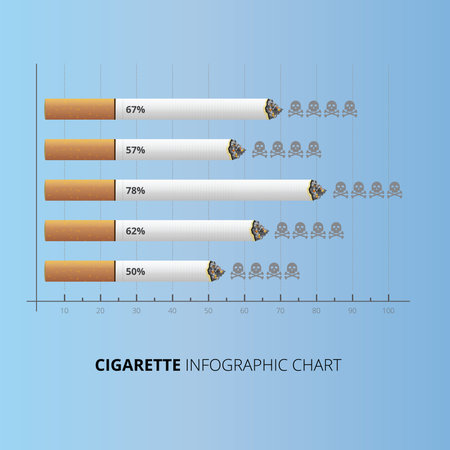 67%

57%

78%

62%

50%

10 20 30 40 50 60 70 80 90 100

CIGARETTE INFOGRAPHIC CHART