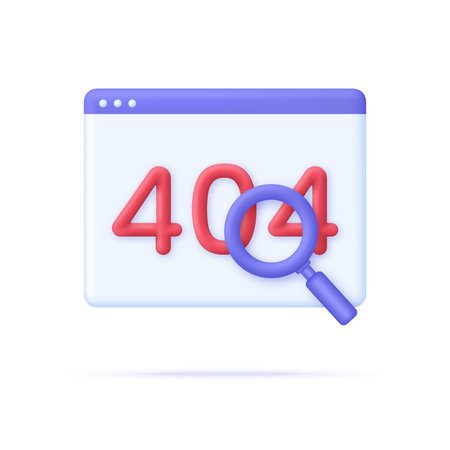 404