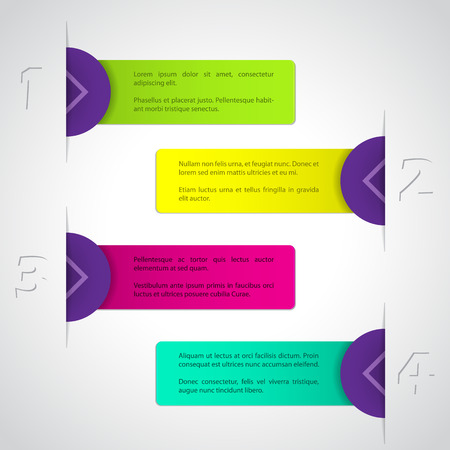 1

Lorem ipsum dolor sit amet, consectetur adipiscing elit.

Phasellus et placerat justo. Pellentesque habitant morbi tristique senectus.

2

Nullam non felis urna, et feugiat nunc. Donec et lorem sed enim mattis ultricies et eu mi.

Etiam luctus urna et tellus fringilla in gravida elit auctor.

3

Pellentesque ac tortor quis lectus auctor elementum at sed quam.

Vestibulum ante ipsum primis in faucibus orci luctus et ultrices posuere cubilia Curae.

4

Aliquam ut lectus at orci facilisis dictum. Proin consequat est ultrices nunc accumsan eleifend.

Donec consectetur, felis vel viverra tristique, augue nunc tincidunt libero.