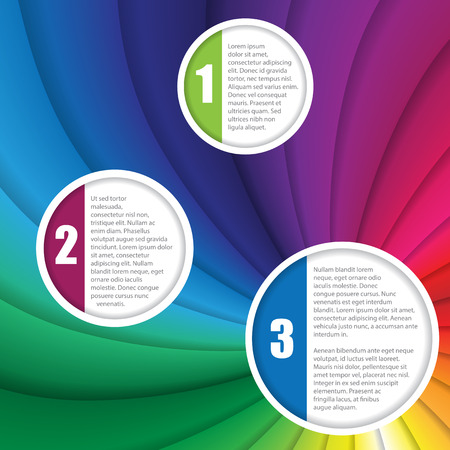 1

Lorem ipsum dolor sit amet, consectetur adipiscing elit. Donec id gravida tortor, nec tempus nisl. Aliquam sed varius enim. Donec vel consequat mauris. Praesent et ultricies quam. Sed ultrices nibh non ligula aliquet.

2

Ut sed tortor malesuada, consectetur nisl non, tristique elit. Nullam ac enim diam. Phasellus volutpat augue sed gravida tincidunt. Lorem ipsum dolor sit amet, consectetur adipiscing elit. Nullam blandit lorem neque, eget ornare odio iaculis molestie. Donec congue posuere cursus nunc venenatis.

3

Nullam blandit lorem neque, eget ornare odio iaculis molestie. Donec congue posuere cursus. Nunc venenatis est eget interdum blandit. Lorem ipsum dolor sit amet, consectetur adipiscing elit. Aenean vehicula justo nunc, a accumsan ante interdum in.

Aenean bibendum ante eget neque volutpat, id luctus velit laoreet. Mauris nisi dolor, pellentesque sit amet tempor vel, placerat nec nisl. Integer in ex sed enim suscipit elementum. Praesent ac fringilla lacus, at finibus augue aliquam.