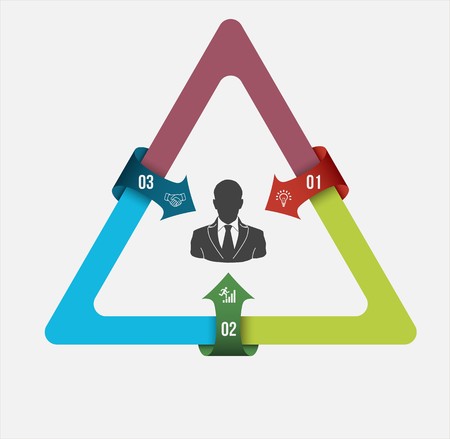 03

01

02