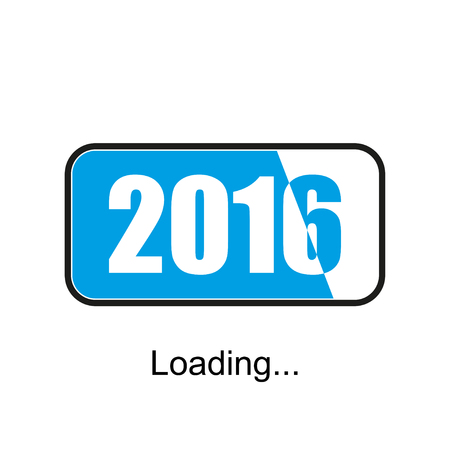 2016

Loading...