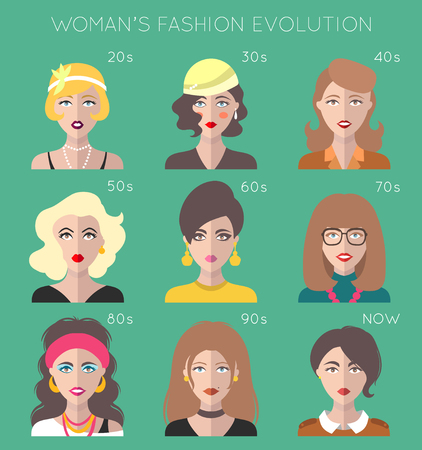 WOMAN'S FASHION EVOLUTION

20s

30s

40s

50s

60s

70s

80s

90s

NOW