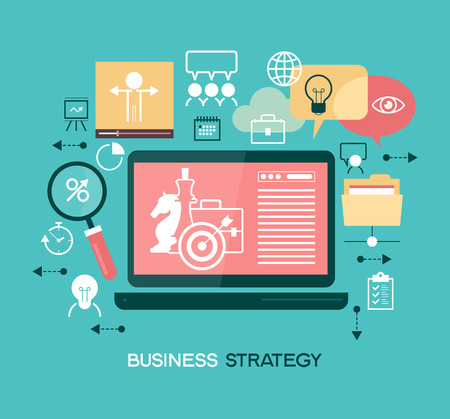 %

BUSINESS STRATEGY