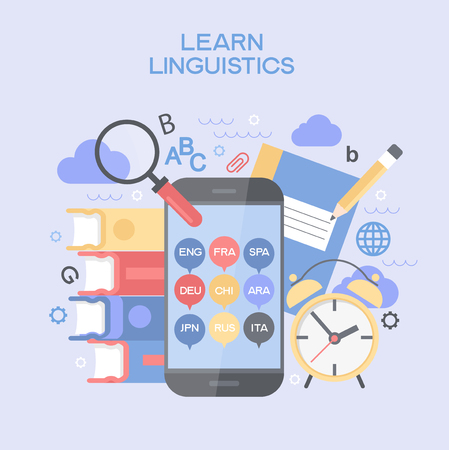 LEARN
LINGUISTICS

B
ABC
b
G

ENG FRA SPA
DEU CHI ARA
JPN RUS ITA