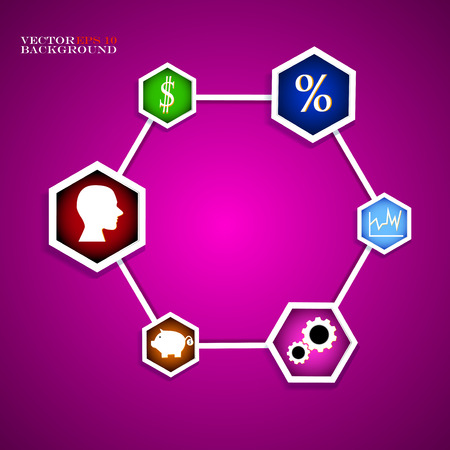 VECTOR EPS 10
BACKGROUND

$

%

$