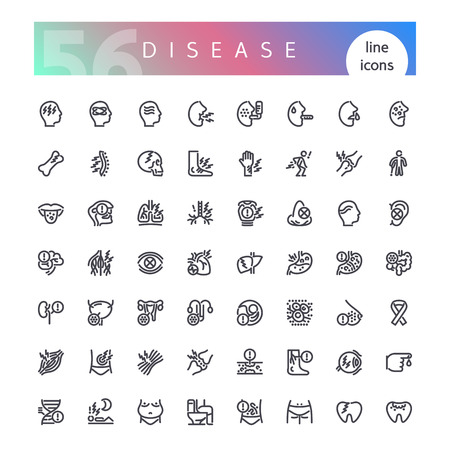 56 DISEASE

line icons