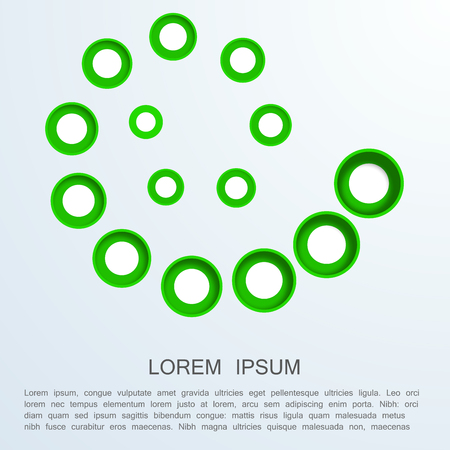 LOREM IPSUM

Lorem ipsum, congue vulputate amet gravida ultricies eget pellentesque ultricies ligula. Leo orci lorem nec tempus elementum lorem justo at lorem, arcu sem adipiscing enim porta. Nibh: orci diam quam sed ipsum sagittis bibendum congue: mattis risus ligula quam malesuada metus nibh fusce curabitur eros maecenas. Nibh magna ultricies quisque malesuada non, maecenas