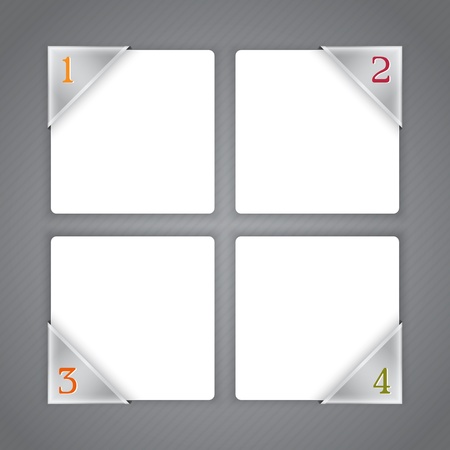 1

2

3

4