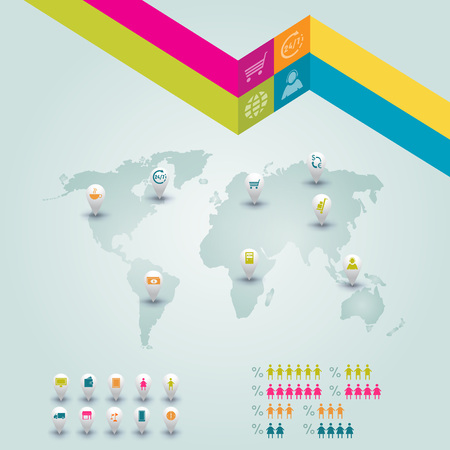 24/7

24/7

$
€

%
%
%
%
%
%
%
%