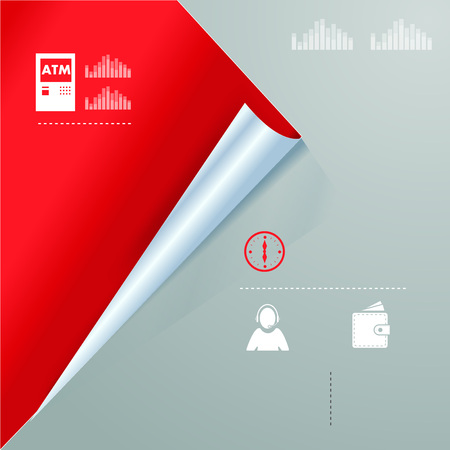 ATM