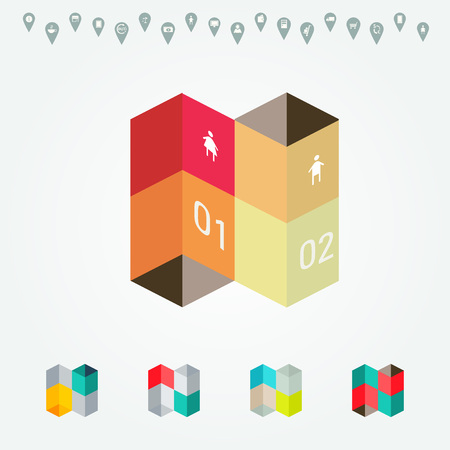 01

02