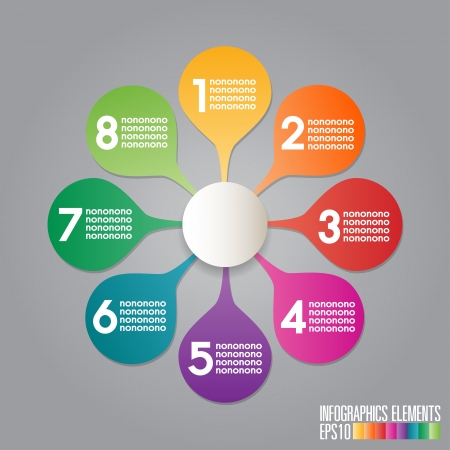 1 nononono nononono nononono nononono

2 nononono nononono nononono nononono

3 nononono nononono nononono nononono

4 nononono nononono nononono nononono

5 nononono nononono nononono nononono

6 nononono nononono nononono nononono

7 nononono nononono nononono nononono

8 nononono nononono nononono nononono

INFOGRAPHICS ELEMENTS
EPS10