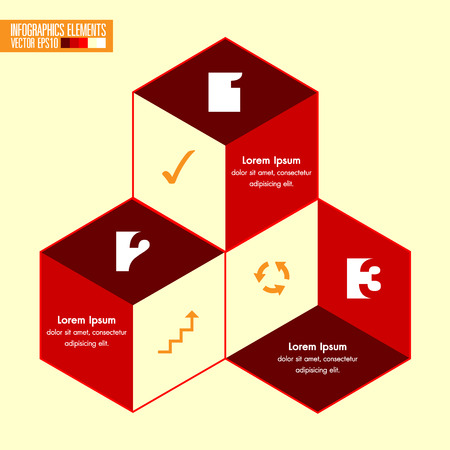 INFOGRAPHICS ELEMENTS
VECTOR EPS10

1

Lorem Ipsum
dolor sit amet, consectetur adipisicing elit.

2

Lorem Ipsum
dolor sit amet, consectetur adipisicing elit.

3

Lorem Ipsum
dolor sit amet, consectetur adipisicing elit.